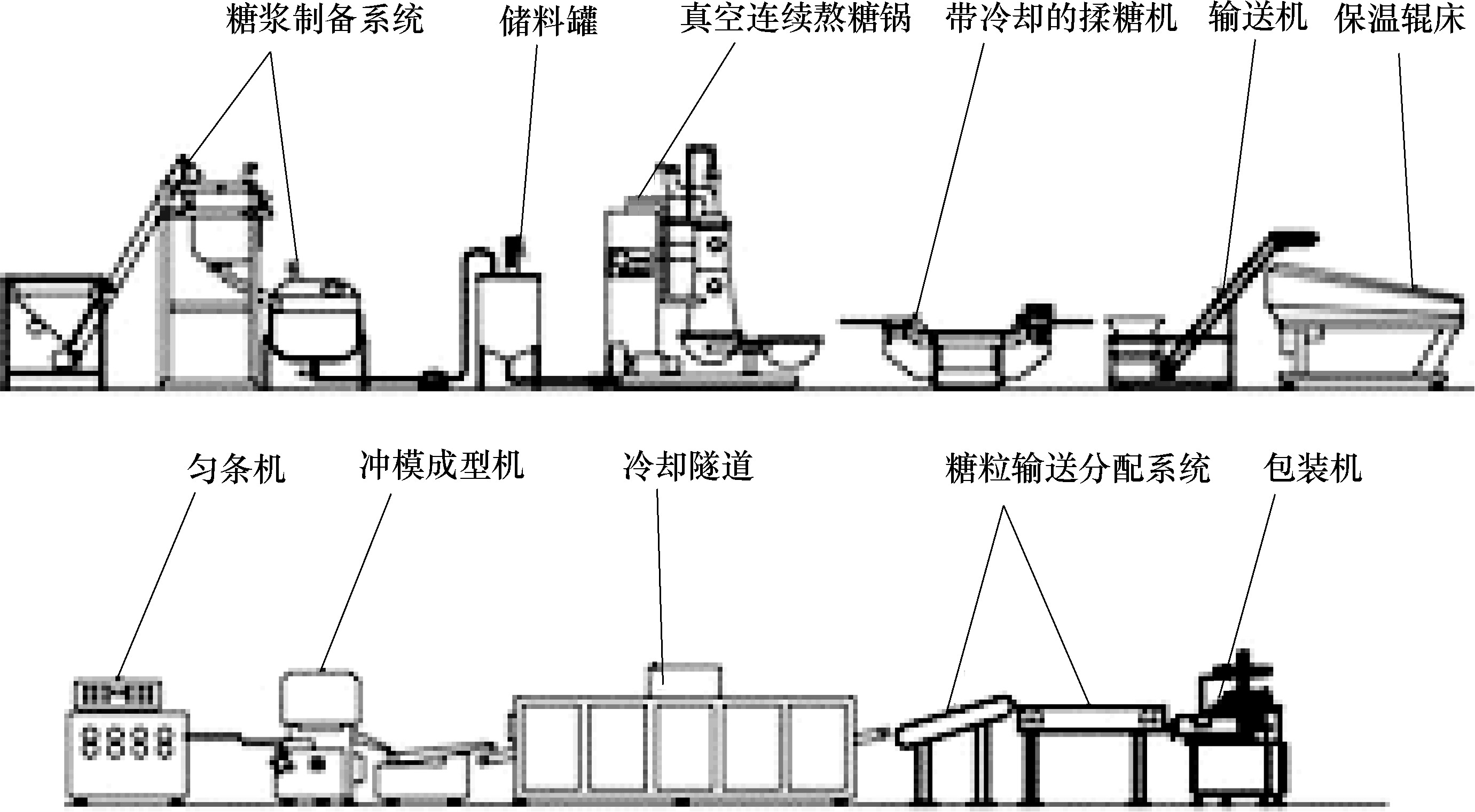 糖浆制备系统　储料罐　真空连续熬糖锅　带冷却的揉糖机　输送机　保温辊床

匀条机　冲模成型机　冷却隧道　糖粒输送分配系统　包装机