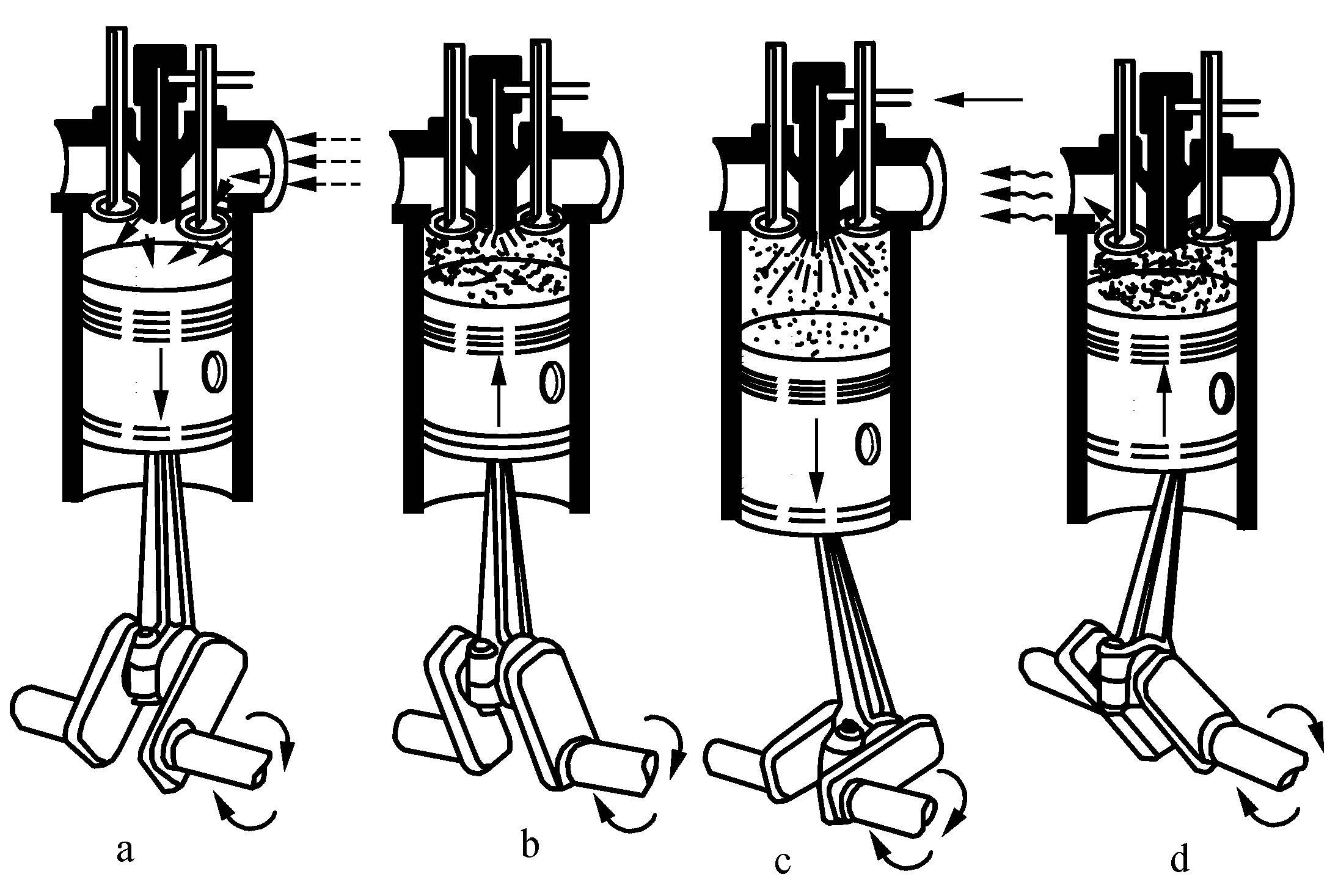 a

b

c

d